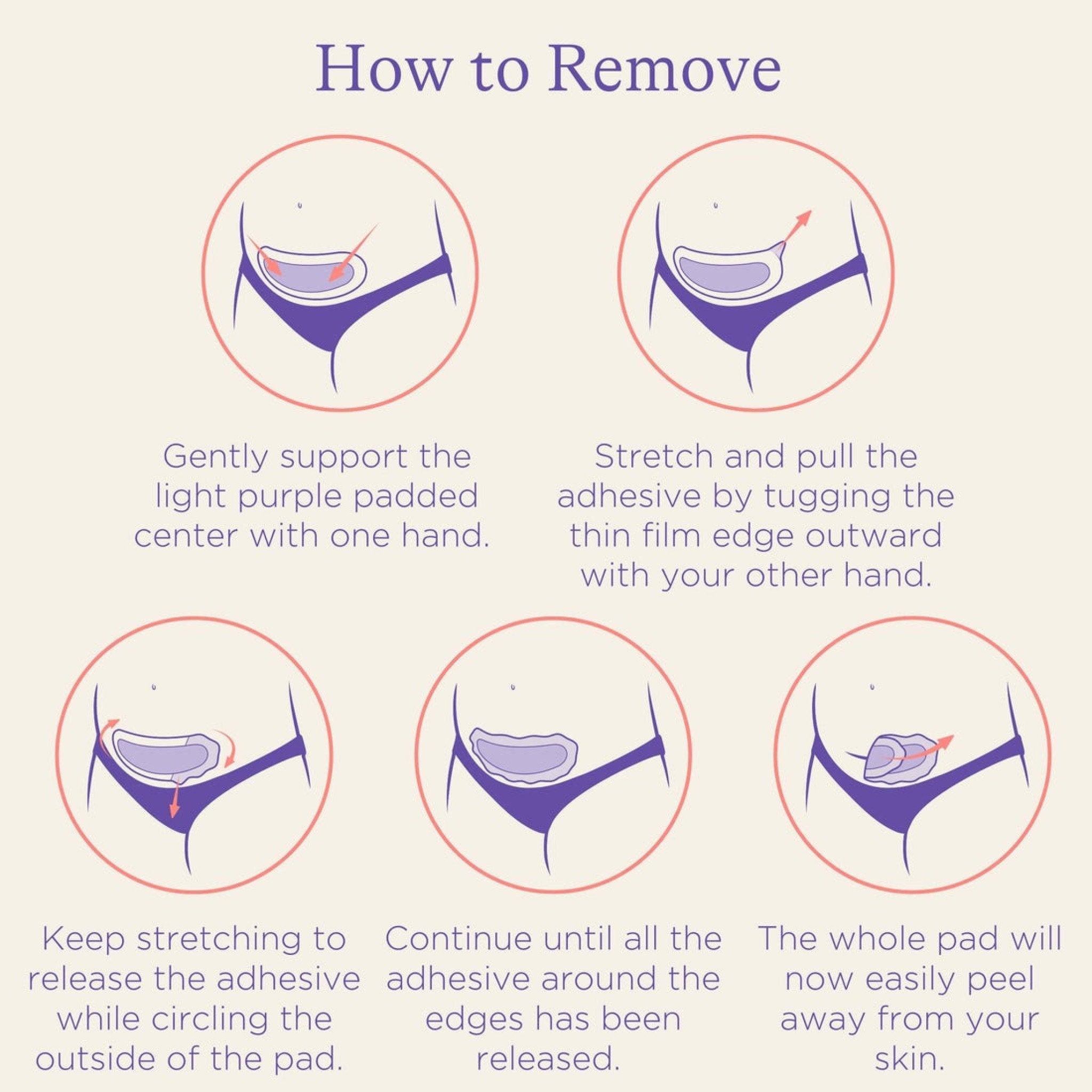 How to Remove

Gently support the light purple padded center with one hand.

Stretch and pull the adhesive by tugging the thin film edge outward with your other hand.

Keep stretching to release the adhesive while circling the outside of the pad.

Continue until all the adhesive around the edges has been released.

The whole pad will now easily peel away from your skin.